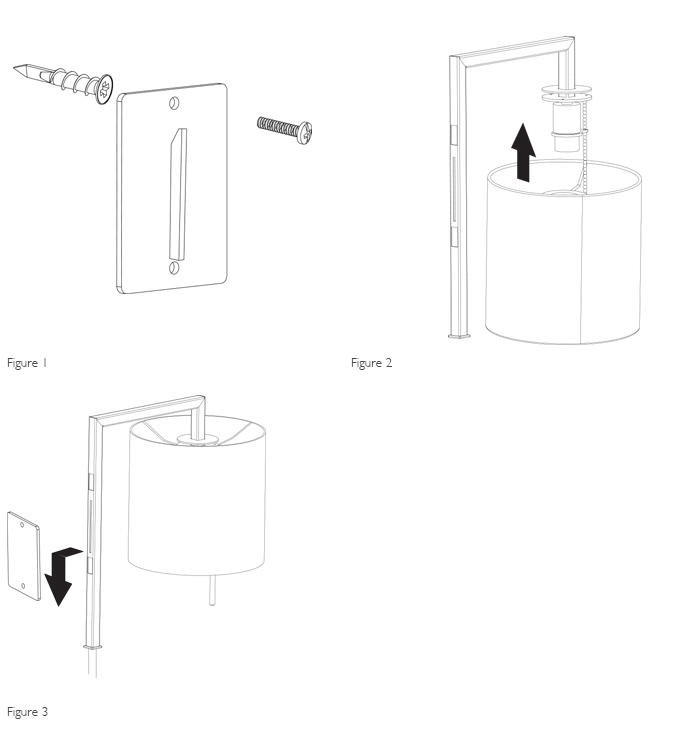 Figure 1

Figure 2

Figure 3